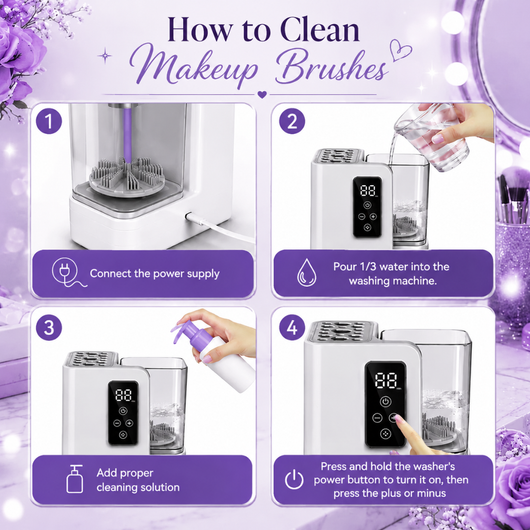 How to Clean Makeup Brushes

1

Connect the power supply

2

88

Pour 1/3 water into the washing machine.

3

88

Add proper cleaning solution

4

88

Press and hold the washer's power button to turn it on, then press the plus or minus